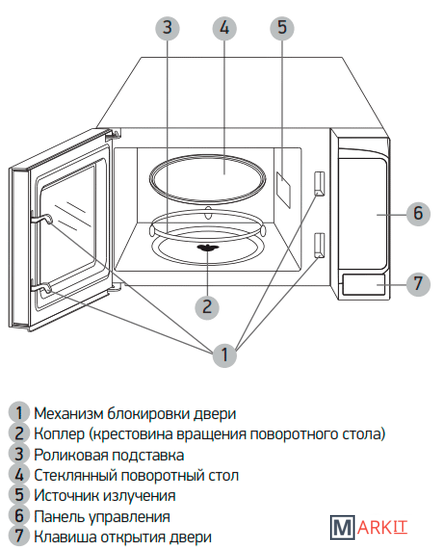 3
4
5
6
7
2
1

1 Механизм блокировки двери
2 Коплер (крестовина вращения поворотного стола)
3 Роликовая подставка
4 Стеклянный поворотный стол
5 Источник излучения
6 Панель управления
7 Клавиша открытия двери

MARKIT